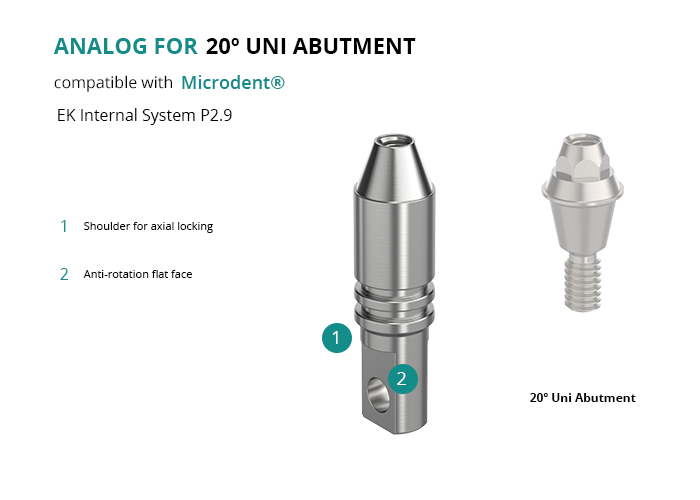 ANALOG FOR 20º UNI ABUTMENT

compatible with Microdent®

EK Internal System P2.9

1 Shoulder for axial locking

2 Anti-rotation flat face

1

2

20º Uni Abutment