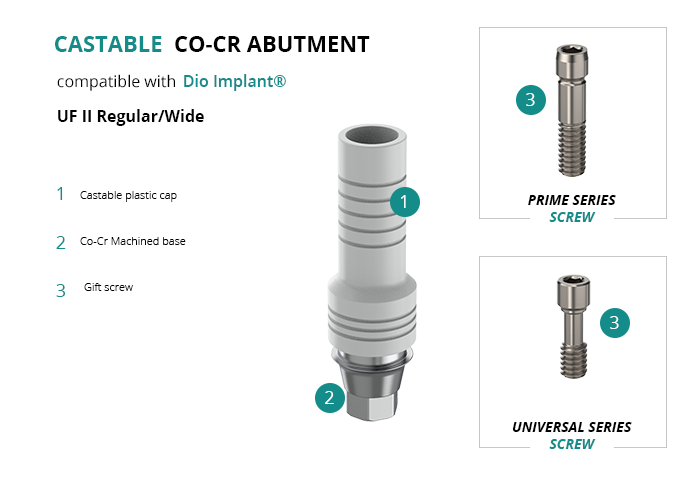 CASTABLE CO-CR ABUTMENT

compatible with Dio Implant®

UF II Regular/Wide

1 Castable plastic cap

2 Co-Cr Machined base

3 Gift screw

1

2

3

PRIME SERIES
SCREW

3

UNIVERSAL SERIES
SCREW