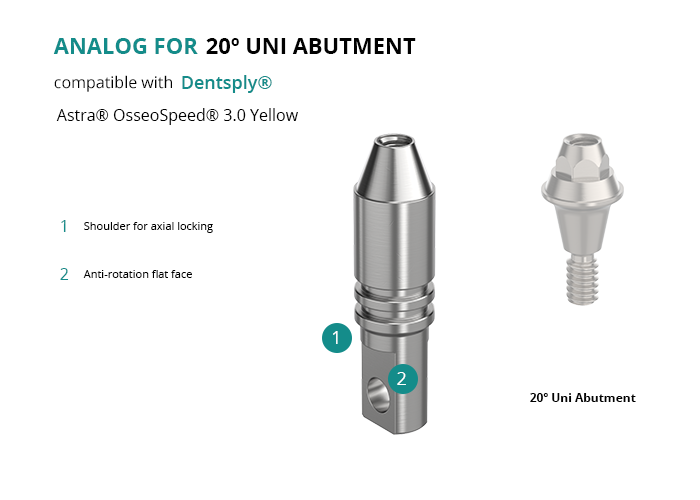 ANALOG FOR 20º UNI ABUTMENT

compatible with Dentsply®

Astra® OsseoSpeed® 3.0 Yellow

1 Shoulder for axial locking

2 Anti-rotation flat face

1

2

20º Uni Abutment