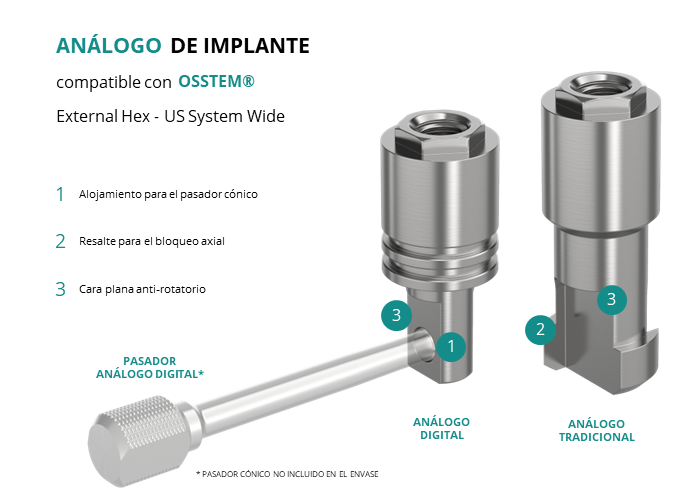 ANÁLOGO DE IMPLANTE

compatible con OSSTEM®

External Hex - US System Wide

1 Alojamiento para el pasador cónico

2 Resalte para el bloqueo axial

3 Cara plana anti-rotatorio

3

1

3

2

PASADOR ANÁLOGO DIGITAL*

ANÁLOGO DIGITAL

ANÁLOGO TRADICIONAL

* PASADOR CÓNICO NO INCLUIDO EN EL ENVASE