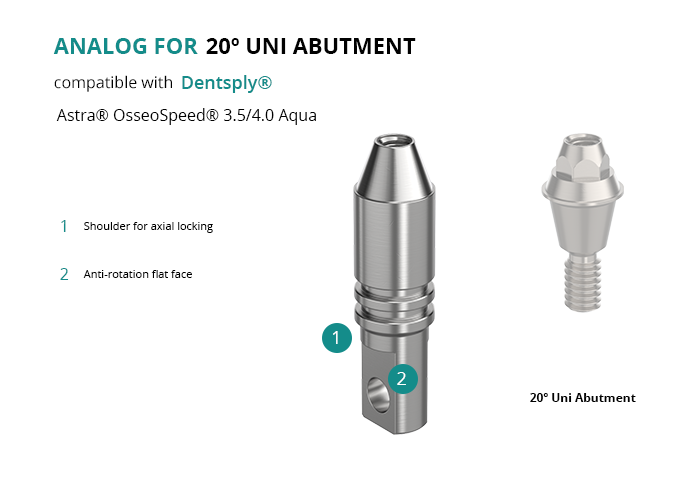 ANALOG FOR 20º UNI ABUTMENT

compatible with Dentsply®

Astra® OsseoSpeed® 3.5/4.0 Aqua

1 Shoulder for axial locking

2 Anti-rotation flat face

1

2

20º Uni Abutment