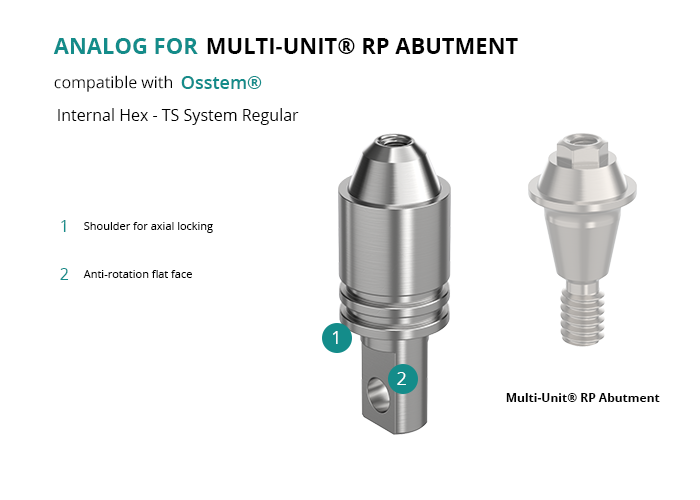 ANALOG FOR MULTI-UNIT® RP ABUTMENT

compatible with Osstem®

Internal Hex - TS System Regular

1 Shoulder for axial locking

2 Anti-rotation flat face

1

2

Multi-Unit® RP Abutment