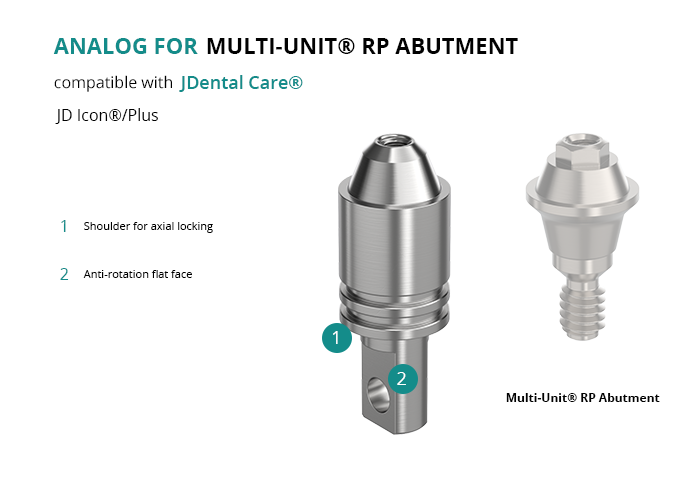 ANALOG FOR MULTI-UNIT® RP ABUTMENT

compatible with JDental Care®

JD Icon®/Plus

1 Shoulder for axial locking

2 Anti-rotation flat face

1

2

Multi-Unit® RP Abutment