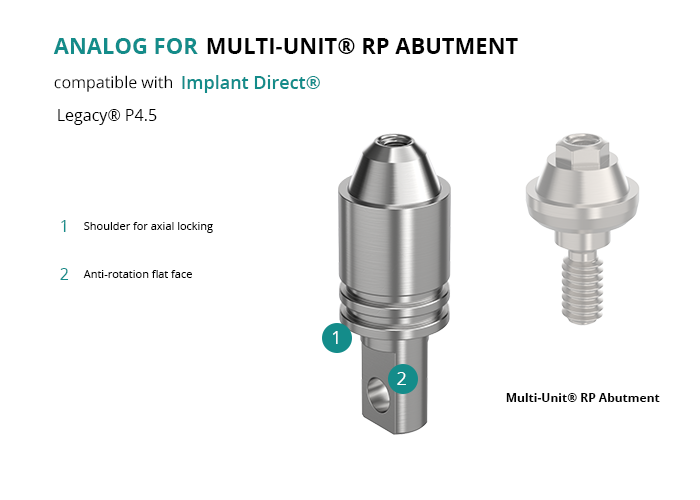 ANALOG FOR MULTI-UNIT® RP ABUTMENT

compatible with Implant Direct®

Legacy® P4.5

1 Shoulder for axial locking

2 Anti-rotation flat face

1

2

Multi-Unit® RP Abutment