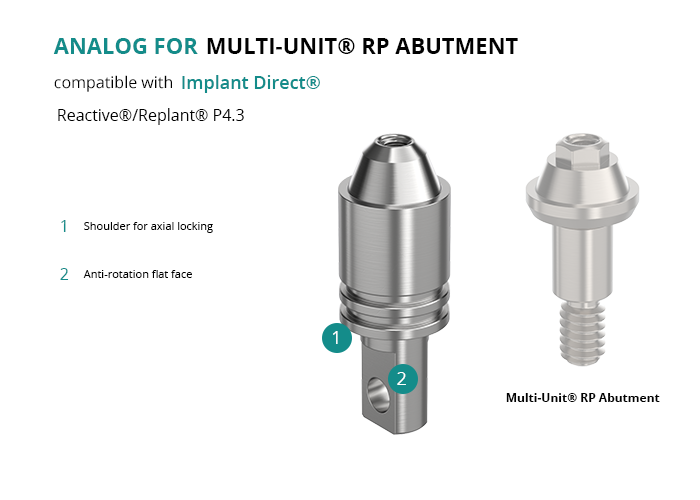 ANALOG FOR MULTI-UNIT® RP ABUTMENT

compatible with Implant Direct®

Reactive®/Replant® P4.3

1 Shoulder for axial locking

2 Anti-rotation flat face

1

2

Multi-Unit® RP Abutment