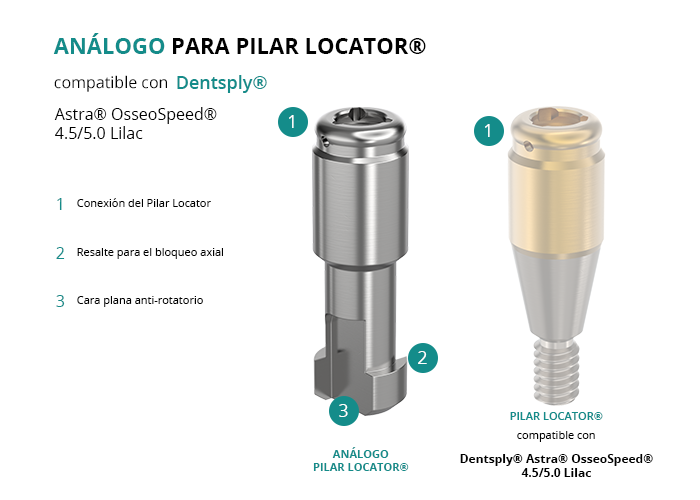 ANÁLOGO PARA PILAR LOCATOR®

compatible con Dentsply®

Astra® OsseoSpeed® 4.5/5.0 Lilac

1 Conexión del Pilar Locator

2 Resalte para el bloqueo axial

3 Cara plana anti-rotatorio

1

2

3

ANÁLOGO PILAR LOCATOR®

1

PILAR LOCATOR®
compatible con
Dentsply® Astra® OsseoSpeed® 4.5/5.0 Lilac