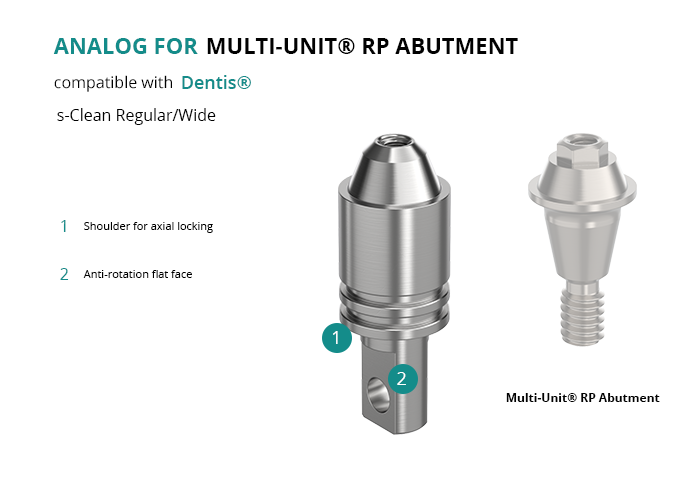 ANALOG FOR MULTI-UNIT® RP ABUTMENT

compatible with Dentis®

s-Clean Regular/Wide

1 Shoulder for axial locking

2 Anti-rotation flat face

1

2

Multi-Unit® RP Abutment