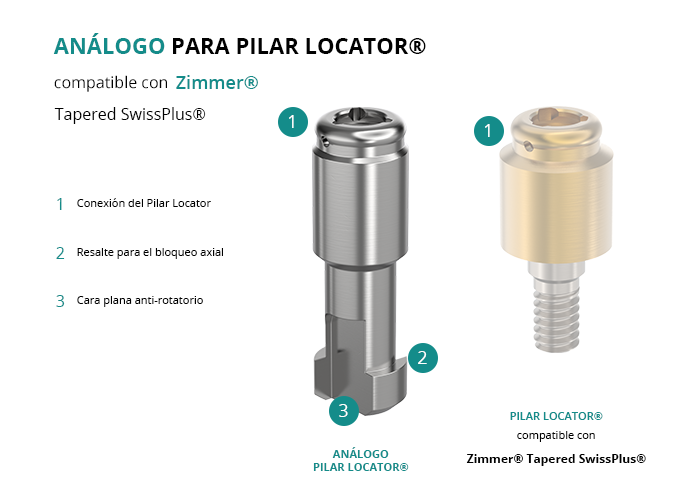 ANÁLOGO PARA PILAR LOCATOR®

compatible con Zimmer®

Tapered SwissPlus®

1 Conexión del Pilar Locator

2 Resalte para el bloqueo axial

3 Cara plana anti-rotatorio

1

2

3

ANÁLOGO
PILAR LOCATOR®

1

PILAR LOCATOR®
compatible con
Zimmer® Tapered SwissPlus®