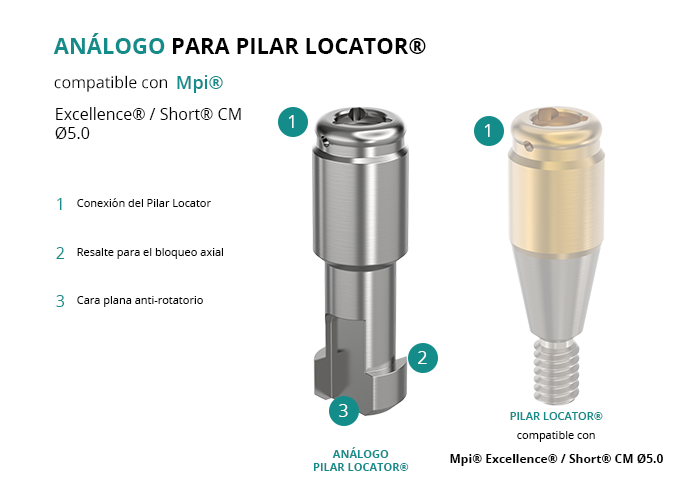 ANÁLOGO PARA PILAR LOCATOR®

compatible con Mpi®

Excellence® / Short® CM Ø5.0

1 Conexión del Pilar Locator

2 Resalte para el bloqueo axial

3 Cara plana anti-rotatorio

1

2

3

ANÁLOGO PILAR LOCATOR®

1

PILAR LOCATOR®
compatible con
Mpi® Excellence® / Short® CM Ø5.0