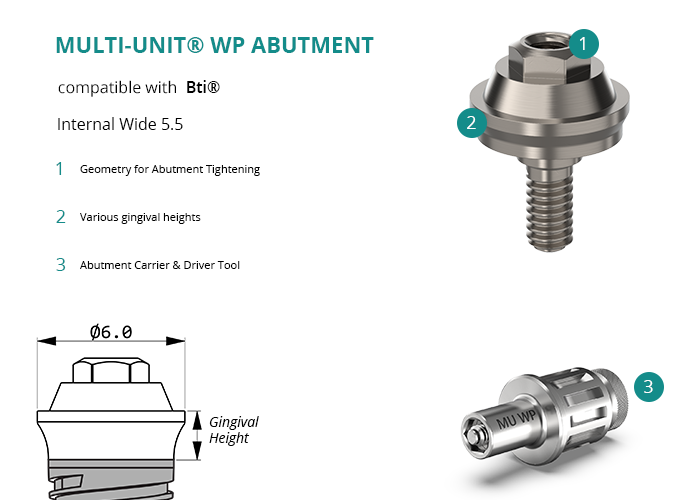 MULTI-UNIT® WP ABUTMENT

compatible with Bti®

Internal Wide 5.5

1 Geometry for Abutment Tightening

2 Various gingival heights

3 Abutment Carrier & Driver Tool

1

2

Ø6.0

Gingival Height

MU WP

3