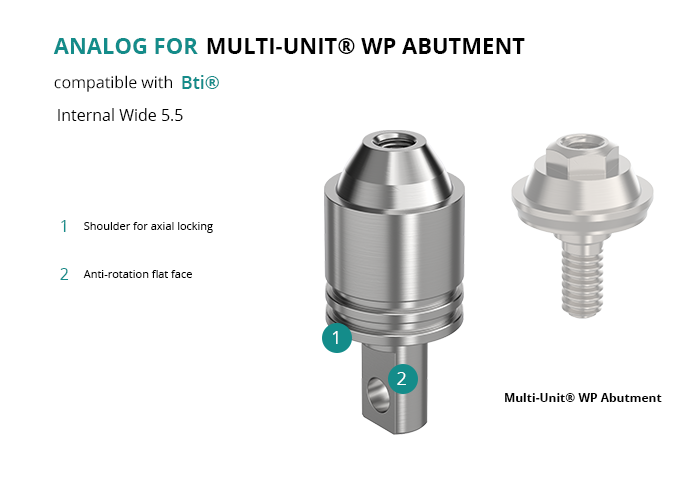 ANALOG FOR MULTI-UNIT® WP ABUTMENT

compatible with Bti®

Internal Wide 5.5

1 Shoulder for axial locking

2 Anti-rotation flat face

1

2

Multi-Unit® WP Abutment