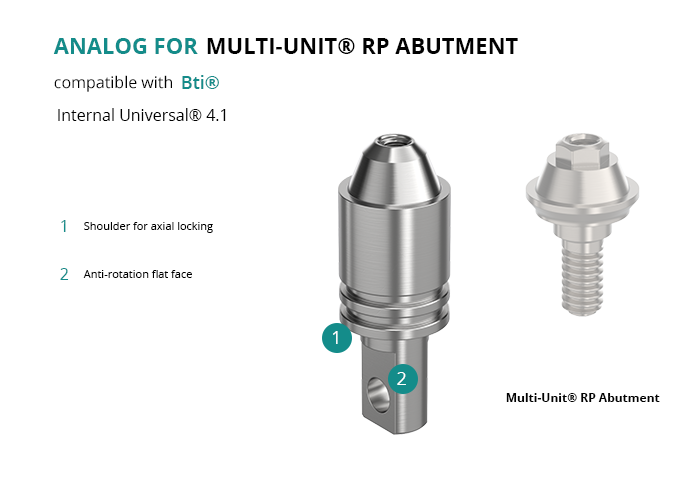 ANALOG FOR MULTI-UNIT® RP ABUTMENT

compatible with Bti®

Internal Universal® 4.1

1 Shoulder for axial locking

2 Anti-rotation flat face

1

2

Multi-Unit® RP Abutment