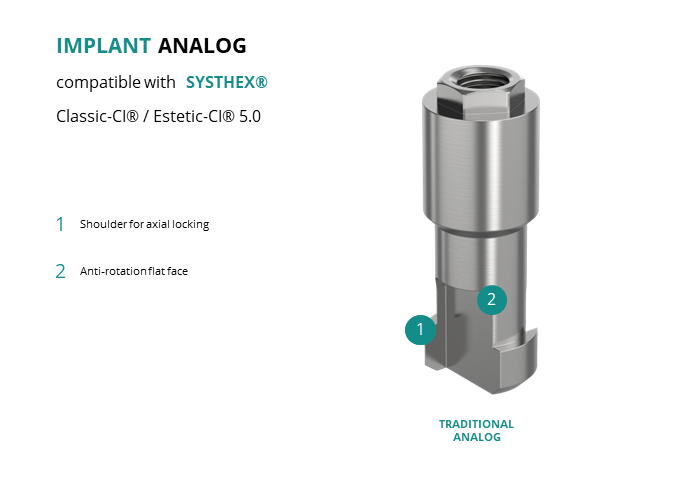 IMPLANT ANALOG

compatible with SYSTHEX®

Classic-CI® / Estetic-CI® 5.0

1 Shoulder for axial locking

2 Anti-rotation flat face

2

1

TRADITIONAL ANALOG