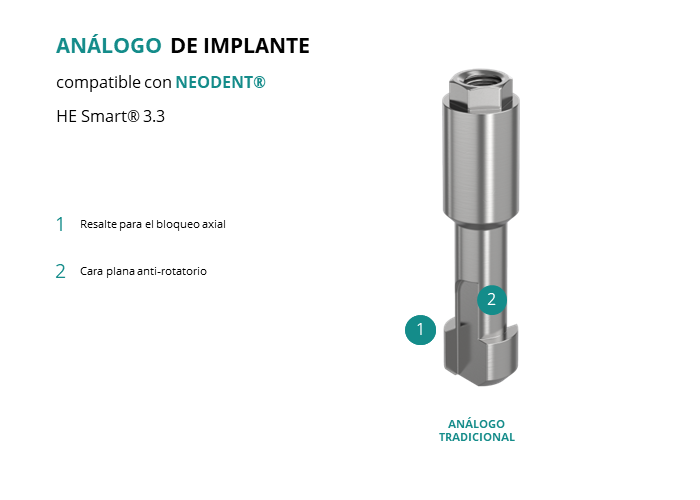 ANÁLOGO DE IMPLANTE

compatible con NEODENT®

HE Smart® 3.3

1 Resalte para el bloqueo axial

2 Cara plana anti-rotatorio

2

1

ANÁLOGO TRADICIONAL