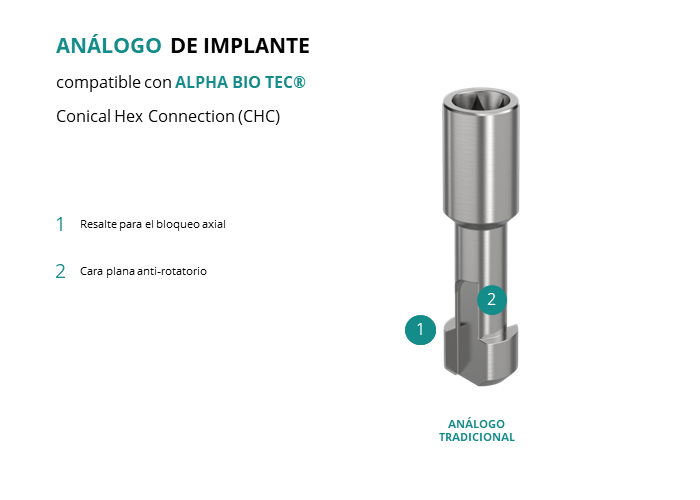 ANÁLOGO DE IMPLANTE

compatible con ALPHA BIO TEC®

Conical Hex Connection (CHC)

1 Resalte para el bloqueo axial

2 Cara plana anti-rotatorio

2

1

ANÁLOGO TRADICIONAL