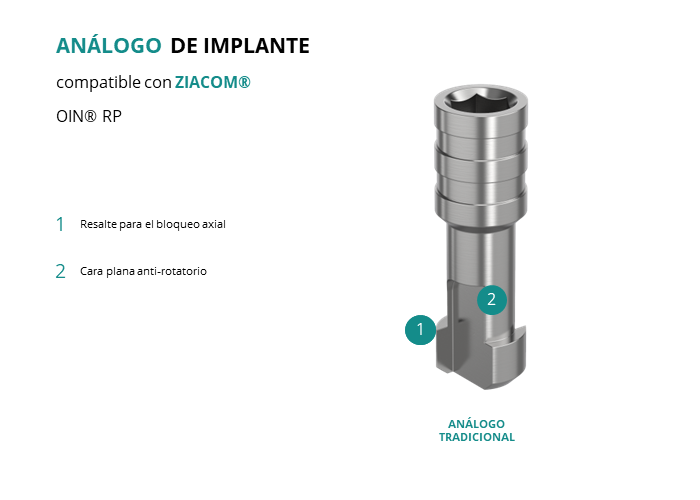 ANÁLOGO DE IMPLANTE

compatible con ZIACOM®

OIN® RP

1 Resalte para el bloqueo axial

2 Cara plana anti-rotatorio

2

1

ANÁLOGO
TRADICIONAL