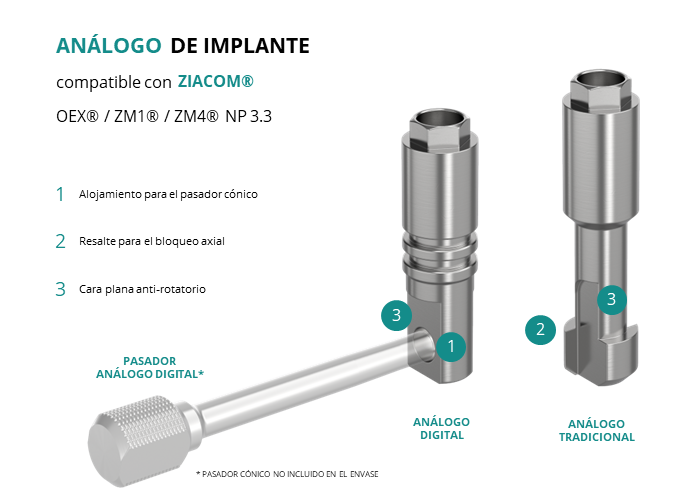 ANÁLOGO DE IMPLANTE

compatible con ZIACOM®

OEX® / ZM1® / ZM4® NP 3.3

1 Alojamiento para el pasador cónico

2 Resalte para el bloqueo axial

3 Cara plana anti-rotatorio

3

1

3

2

PASADOR ANÁLOGO DIGITAL*

ANÁLOGO DIGITAL

ANÁLOGO TRADICIONAL

* PASADOR CÓNICO NO INCLUIDO EN EL ENVASE