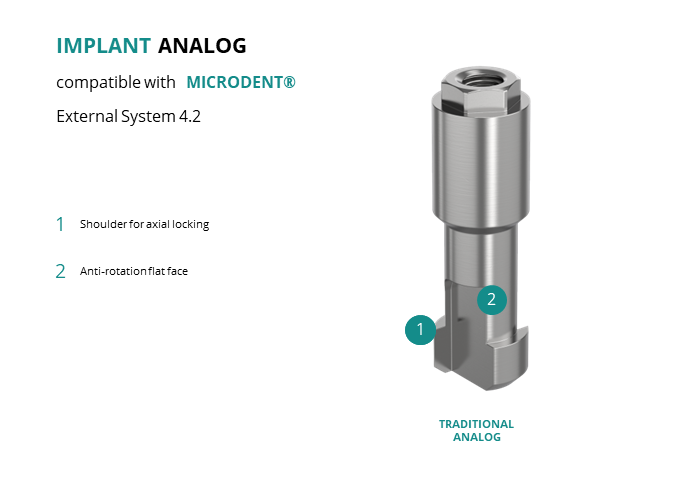 IMPLANT ANALOG

compatible with MICRODENT®

External System 4.2

1 Shoulder for axial locking

2 Anti-rotation flat face

2

1

TRADITIONAL ANALOG