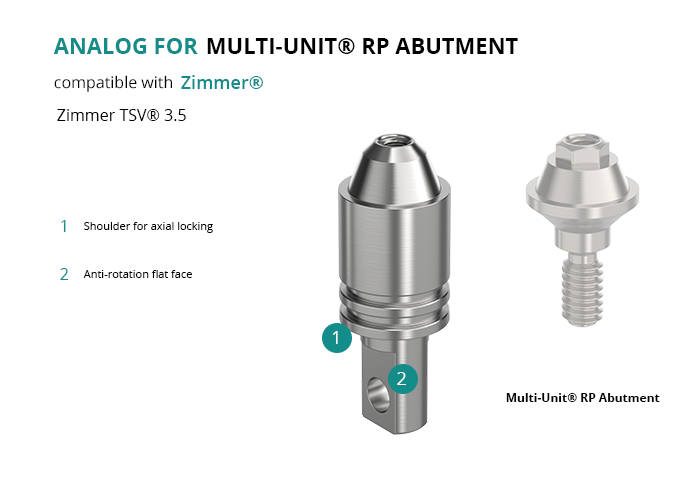 ANALOG FOR MULTI-UNIT® RP ABUTMENT

compatible with Zimmer®

Zimmer TSV® 3.5

1 Shoulder for axial locking

2 Anti-rotation flat face

1

2

Multi-Unit® RP Abutment