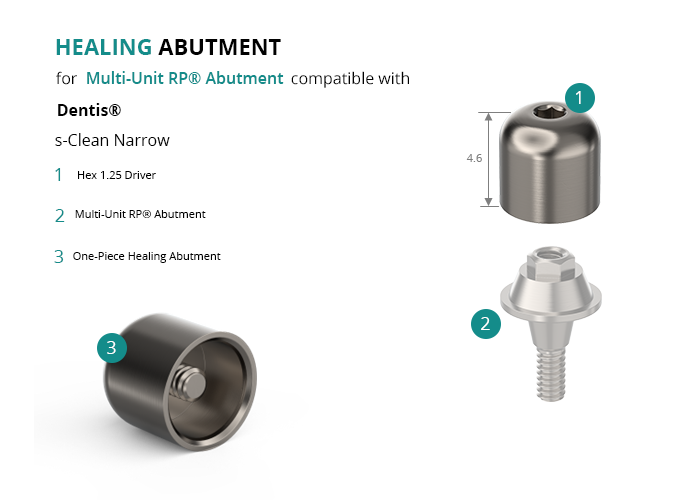 HEALING ABUTMENT

for Multi-Unit RP® Abutment compatible with

Dentis®

s-Clean Narrow

1 Hex 1.25 Driver

2 Multi-Unit RP® Abutment

3 One-Piece Healing Abutment

1

4.6

2

3