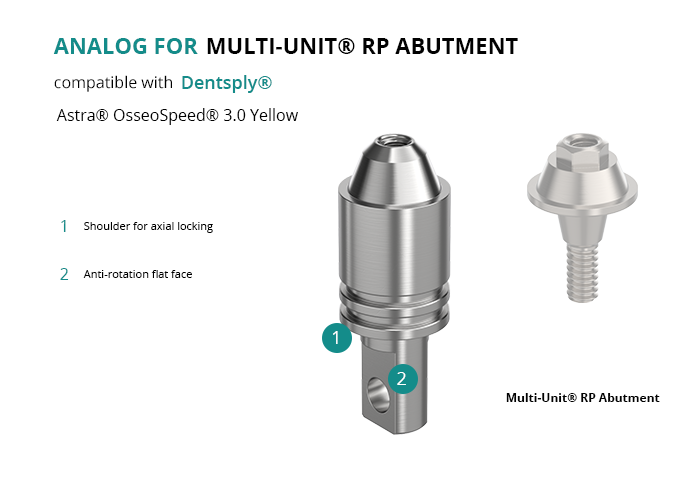 ANALOG FOR MULTI-UNIT® RP ABUTMENT

compatible with Dentsply®

Astra® OsseoSpeed® 3.0 Yellow

1 Shoulder for axial locking

2 Anti-rotation flat face

1

2

Multi-Unit® RP Abutment