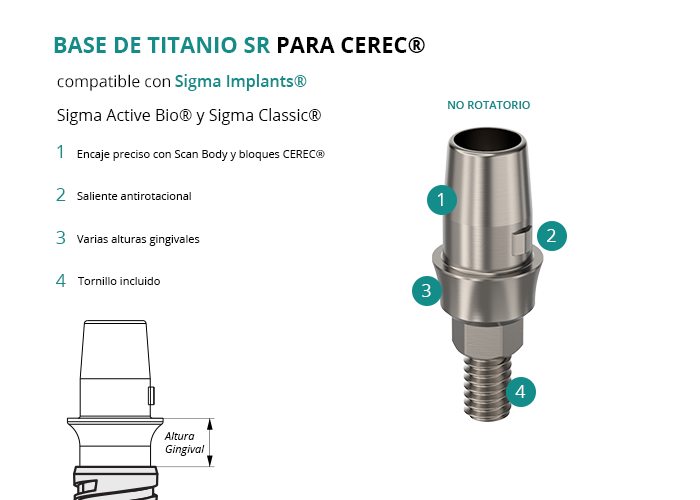 BASE DE TITANIO SR PARA CEREC®

compatible con Sigma Implants®

Sigma Active Bio® y Sigma Classic®

1 Encaje preciso con Scan Body y bloques CEREC®

2 Saliente antirotacional

3 Varias alturas gingivales

4 Tornillo incluido

Altura Gingival

NO ROTATORIO

1

2

3

4