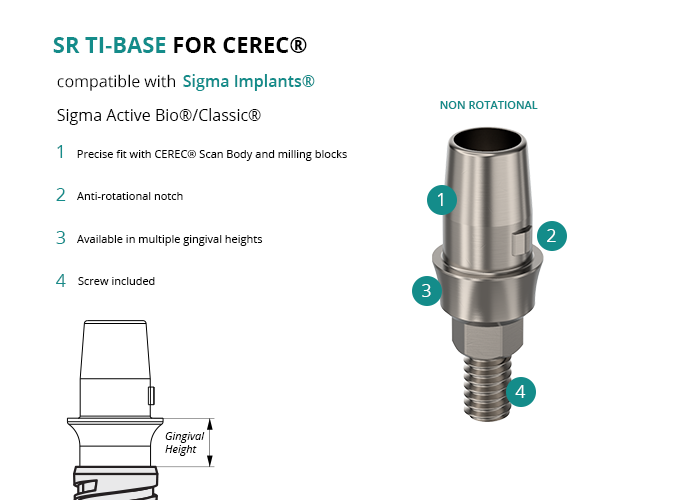 SR TI-BASE FOR CEREC®

compatible with Sigma Implants®

Sigma Active Bio®/Classic®

1 Precise fit with CEREC® Scan Body and milling blocks

2 Anti-rotational notch

3 Available in multiple gingival heights

4 Screw included

Gingival Height

NON ROTATIONAL

1

2

3

4