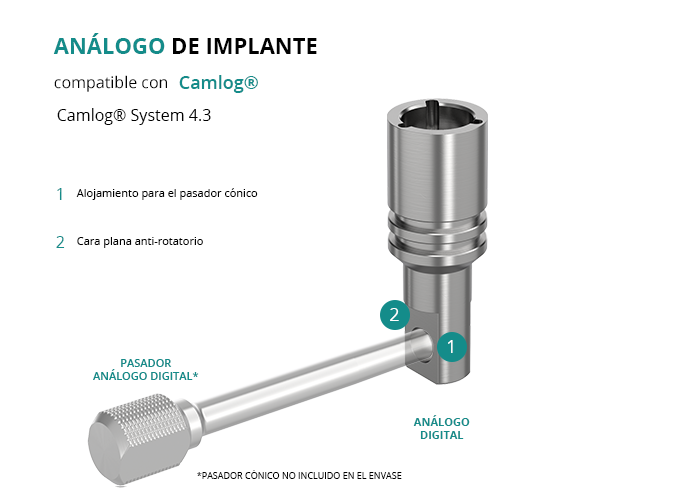 ANÁLOGO DE IMPLANTE

compatible con Camlog®

Camlog® System 4.3

1 Alojamiento para el pasador cónico

2 Cara plana anti-rotatorio

2

1

PASADOR ANÁLOGO DIGITAL*

ANÁLOGO DIGITAL

*PASADOR CÓNICO NO INCLUIDO EN EL ENVASE