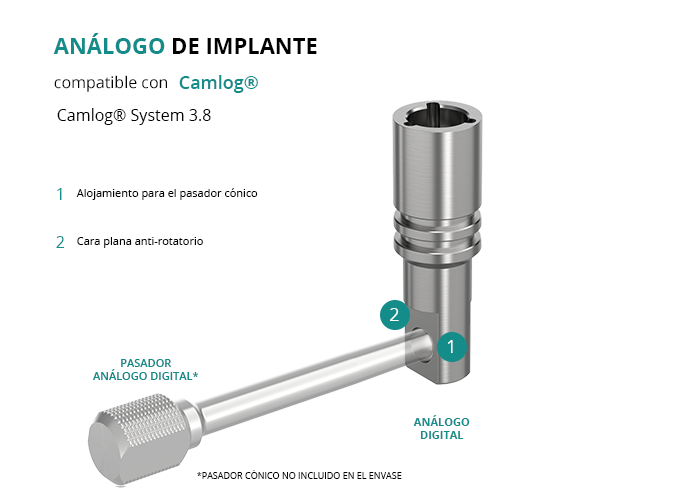 ANÁLOGO DE IMPLANTE

compatible con Camlog®

Camlog® System 3.8

1 Alojamiento para el pasador cónico

2 Cara plana anti-rotatorio

2

1

PASADOR ANÁLOGO DIGITAL*

ANÁLOGO DIGITAL

*PASADOR CÓNICO NO INCLUIDO EN EL ENVASE