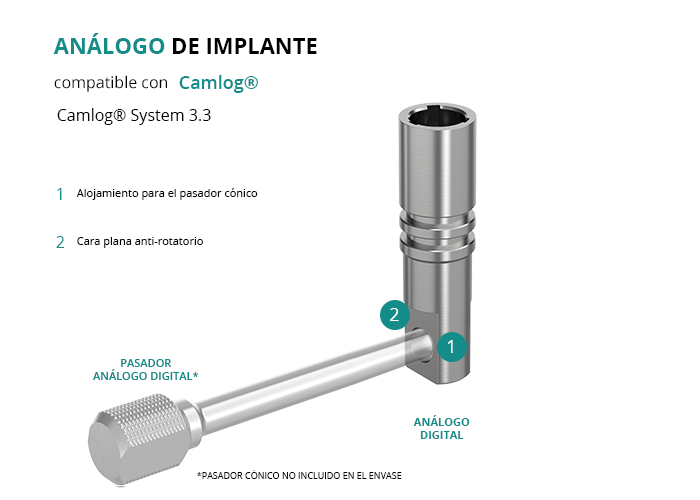 ANÁLOGO DE IMPLANTE

compatible con Camlog®

Camlog® System 3.3

1 Alojamiento para el pasador cónico

2 Cara plana anti-rotatorio

2

1

PASADOR ANÁLOGO DIGITAL*

ANÁLOGO DIGITAL

*PASADOR CÓNICO NO INCLUIDO EN EL ENVASE