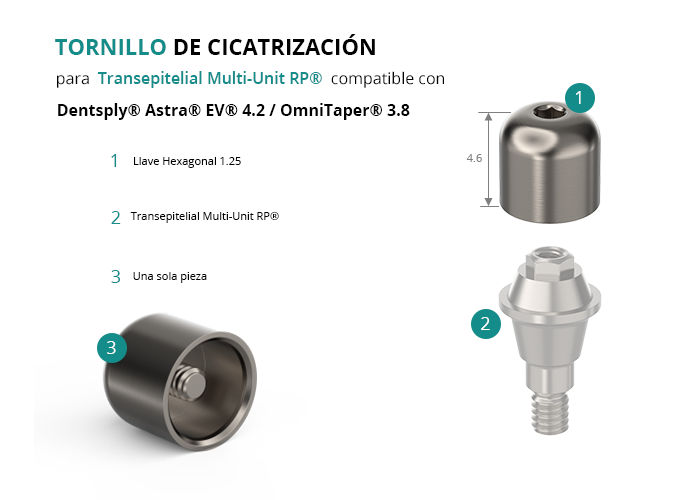 TORNILLO DE CICATRIZACIÓN

para Transepitelial Multi-Unit RP® compatible con

Dentsply® Astra® EV® 4.2 / OmniTaper® 3.8

1 Llave Hexagonal 1.25

2 Transepitelial Multi-Unit RP®

3 Una sola pieza

1

4.6

2

3