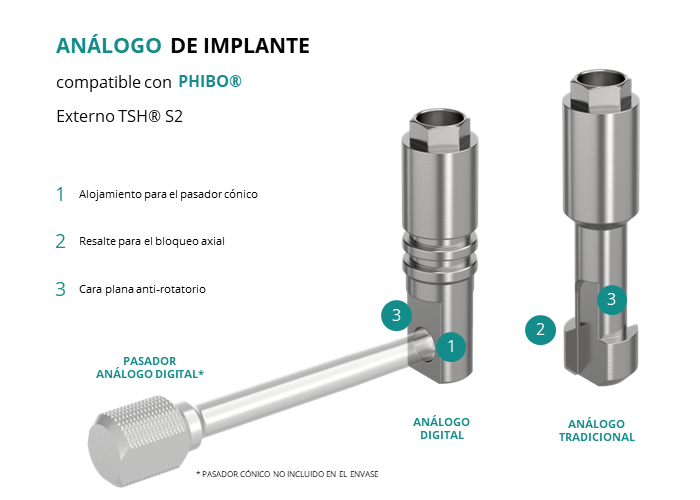 ANÁLOGO DE IMPLANTE

compatible con PHIBO®

Externo TSH® S2

1 Alojamiento para el pasador cónico

2 Resalte para el bloqueo axial

3 Cara plana anti-rotatorio

3

1

3

2

PASADOR ANÁLOGO DIGITAL*

ANÁLOGO DIGITAL

ANÁLOGO TRADICIONAL

* PASADOR CÓNICO NO INCLUIDO EN EL ENVASE