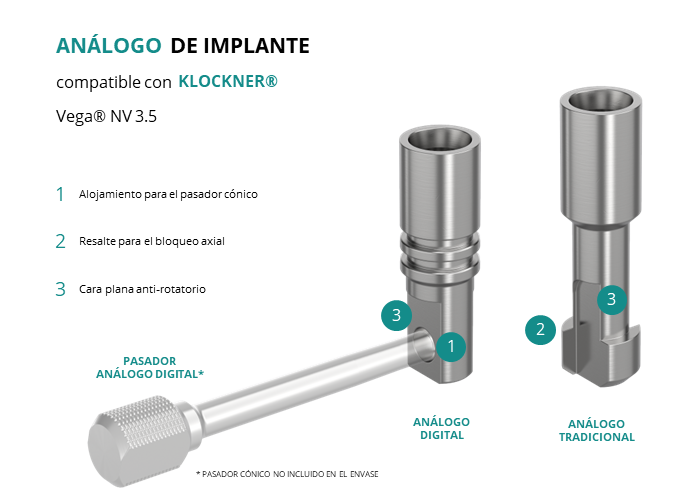 ANÁLOGO DE IMPLANTE

compatible con KLOCKNER®

Vega® NV 3.5

1 Alojamiento para el pasador cónico

2 Resalte para el bloqueo axial

3 Cara plana anti-rotatorio

3

1

3

2

PASADOR
ANÁLOGO DIGITAL*

ANÁLOGO
DIGITAL

ANÁLOGO
TRADICIONAL

* PASADOR CÓNICO NO INCLUIDO EN EL ENVASE