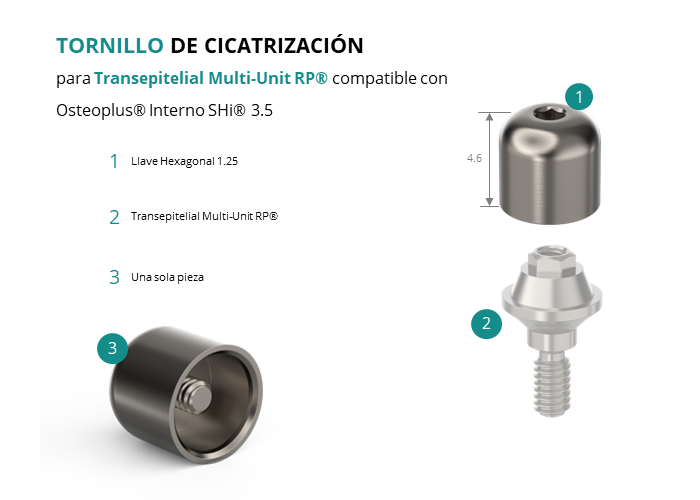 TORNILLO DE CICATRIZACIÓN

para Transepitelial Multi-Unit RP® compatible con Osteoplus® Interno SHi® 3.5

1 Llave Hexagonal 1.25

2 Transepitelial Multi-Unit RP®

3 Una sola pieza

1

4.6

2

3